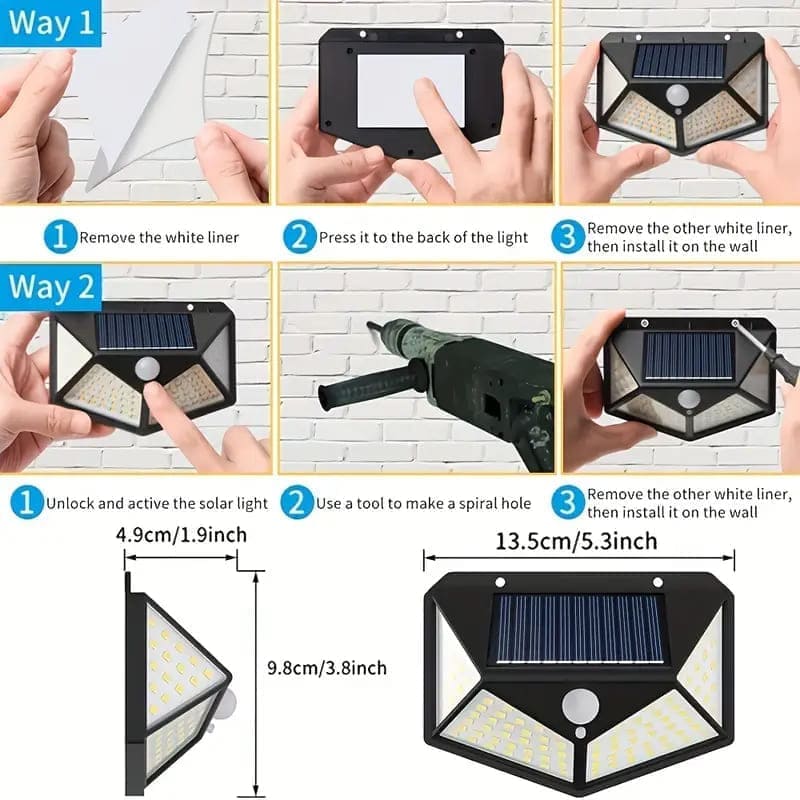 Way 1

1 Remove the white liner

2 Press it to the back of the light

3 Remove the other white liner, then install it on the wall

Way 2

1 Unlock and active the solar light

2 Use a tool to make a spiral hole

3 Remove the other white liner, then install it on the wall

4.9cm/1.9inch

9.8cm/3.8inch

13.5cm/5.3inch